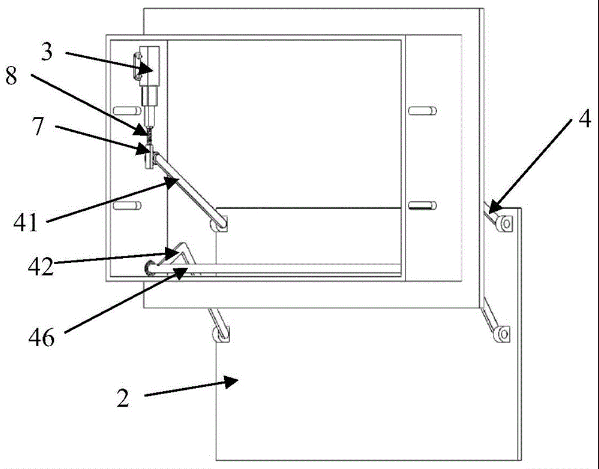 3
8
7
4
41
42
46
2