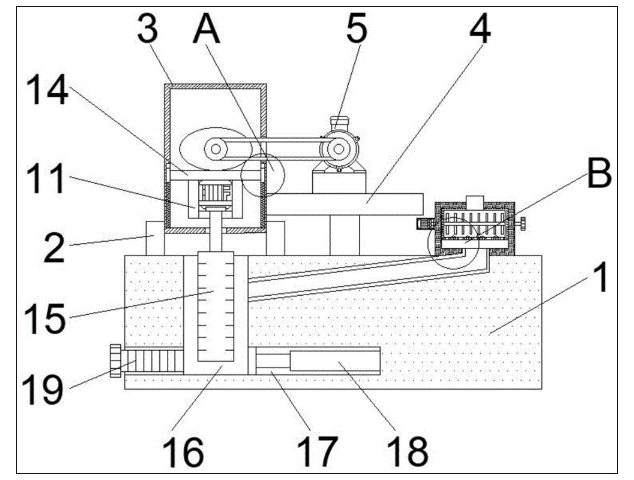 3
A
5
4
14
11
B
2
1
15
19
16
17
18