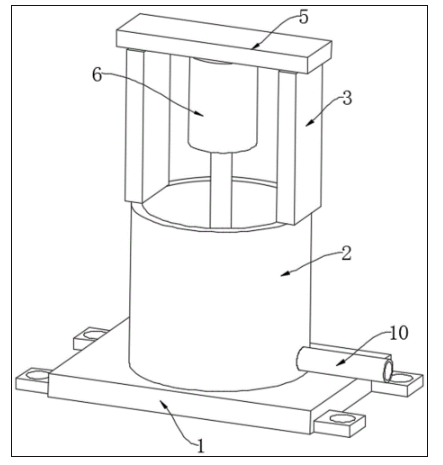 5
6
3
2
10
1