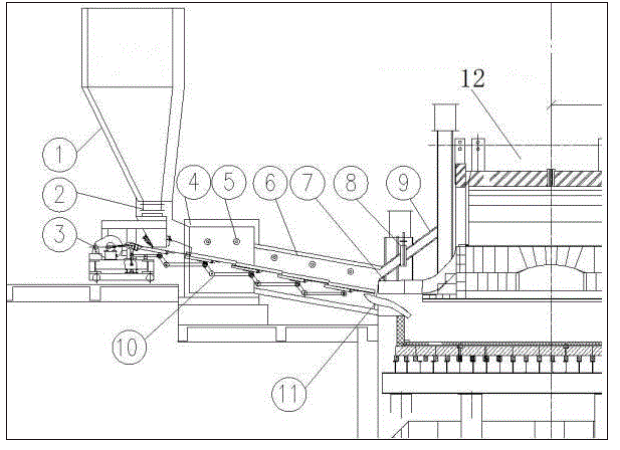 12
1
2
3
4
5
6
7
8
9
10
11