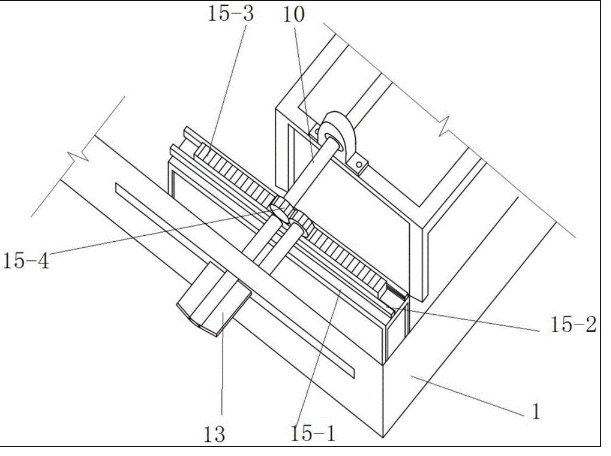 15-3
10
15-4
15-2
1
13
15-1