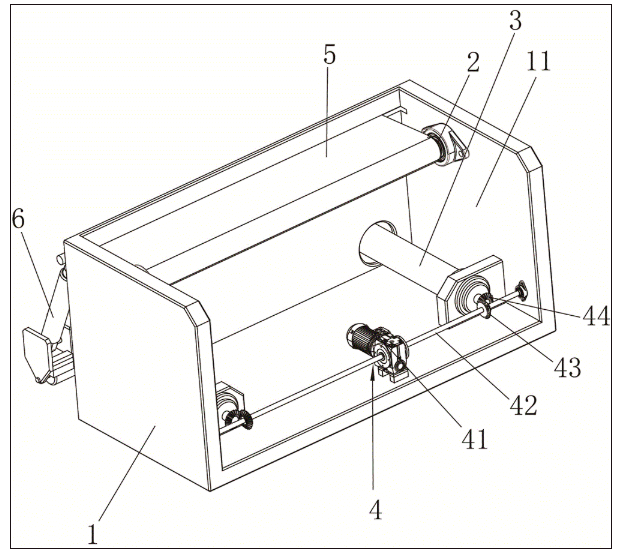 3
5
2
11
6
44
43
42
41
4
1