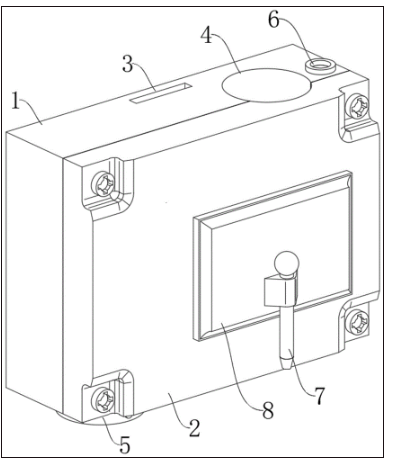 6
4
3
1
7
8
2
5