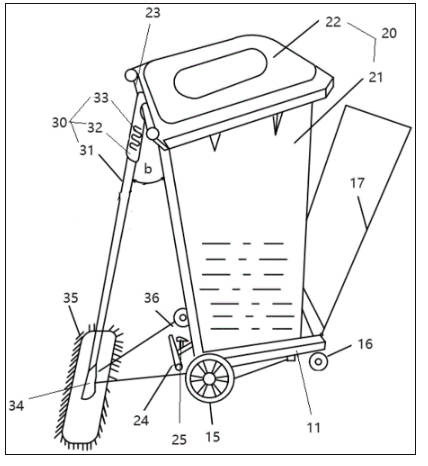 23
22
20
21
33
30
32
31
b
17
35
36
16
34
24
25
15
11