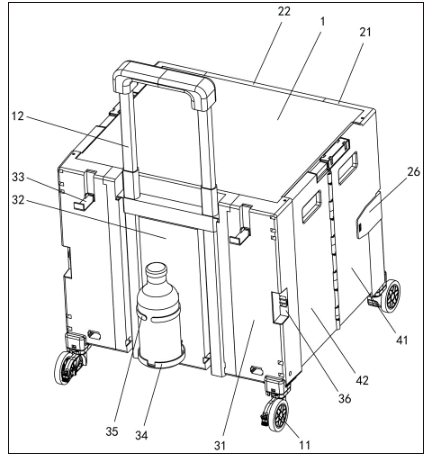 22
1
21
12
33
32
26
41
42
36
35
34
31
11