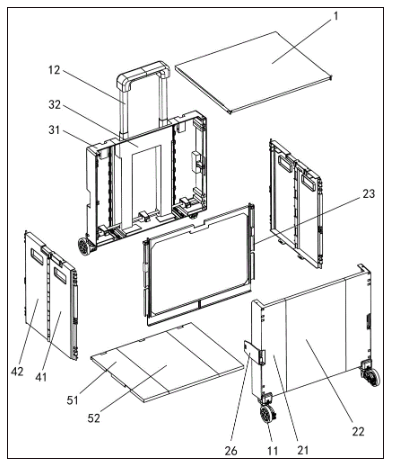 1
12
32
31
23
42
41
51
52
26
11
21
22