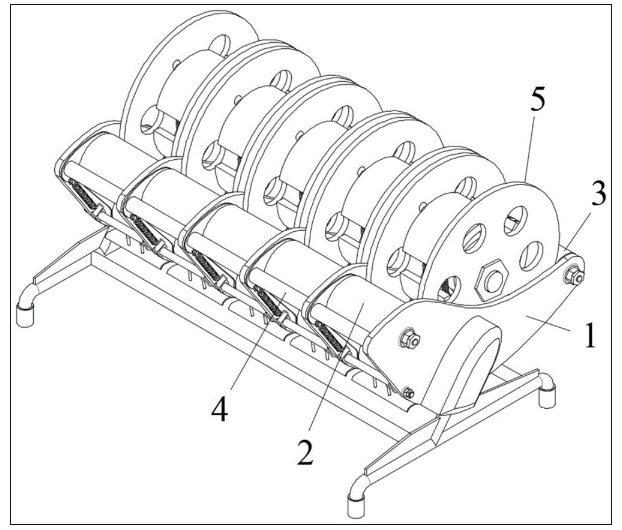 5
3
1
4
2